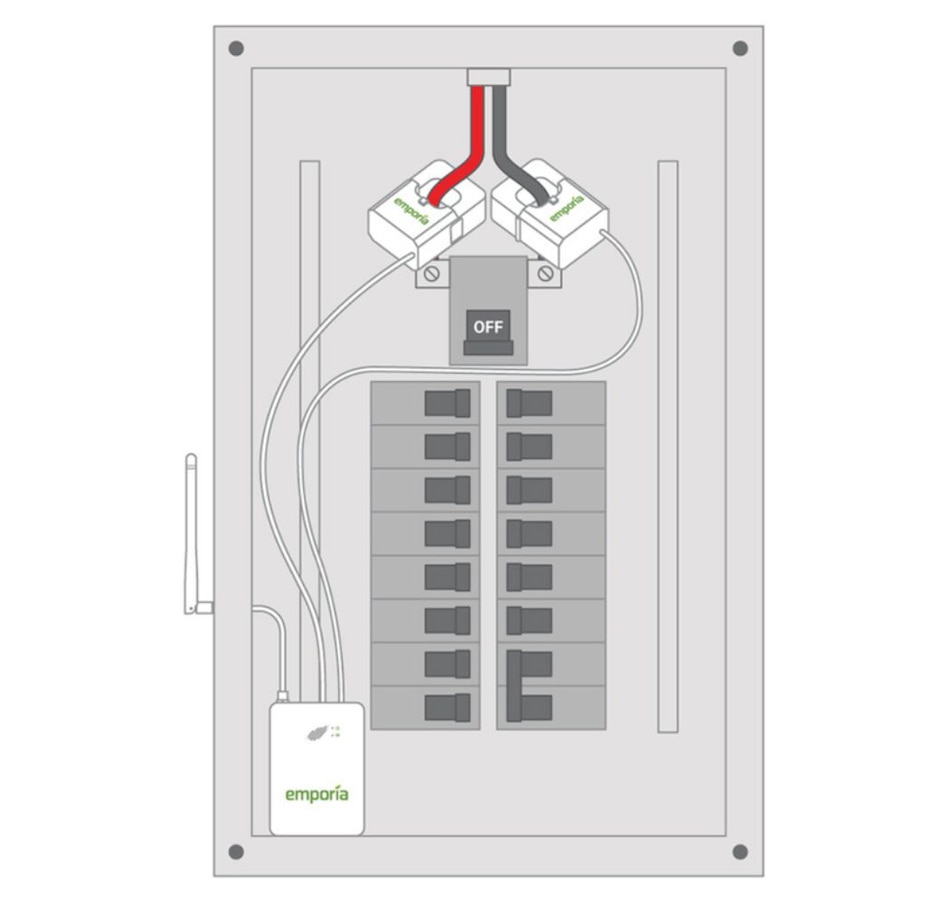 emporia
emporia
OFF
emporia