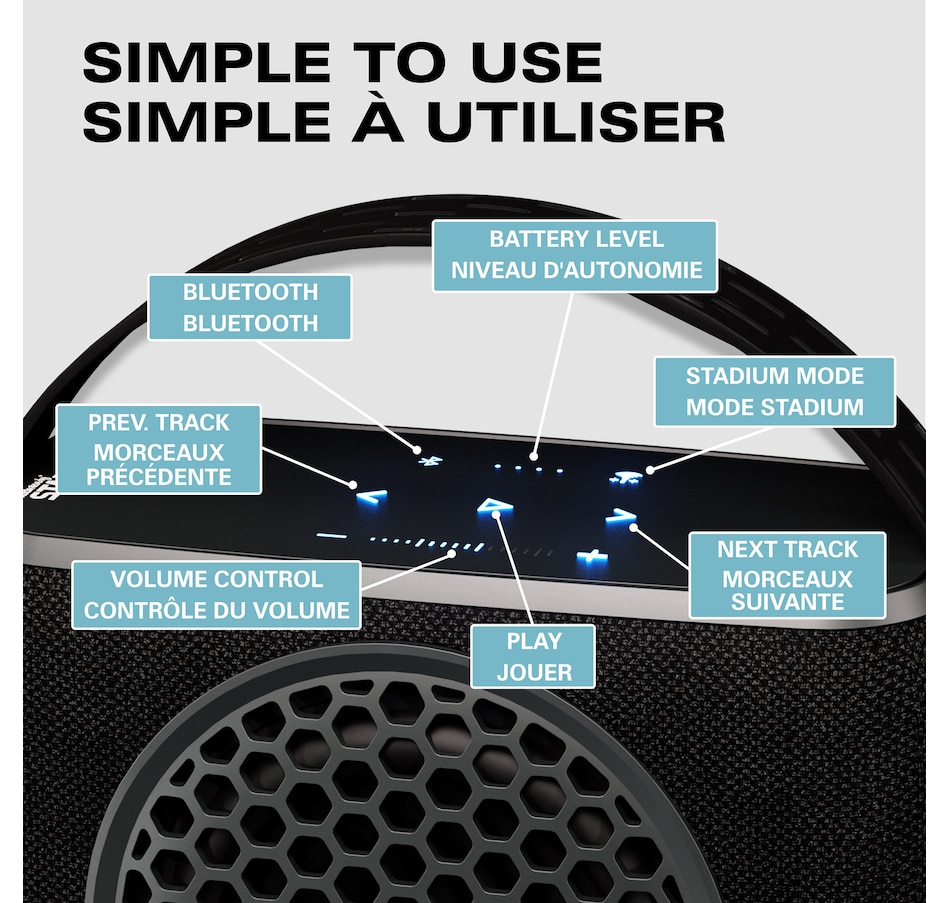 SIMPLE TO USE
SIMPLE À UTILISER

BATTERY LEVEL
NIVEAU D'AUTONOMIE

BLUETOOTH
BLUETOOTH

STADIUM MODE
MODE STADIUM

PREV. TRACK
MORCEAUX
PRÉCÉDENTE

NEXT TRACK
MORCEAUX
SUIVANTE

VOLUME CONTROL
CONTRÔLE DU VOLUME

PLAY
JOUER