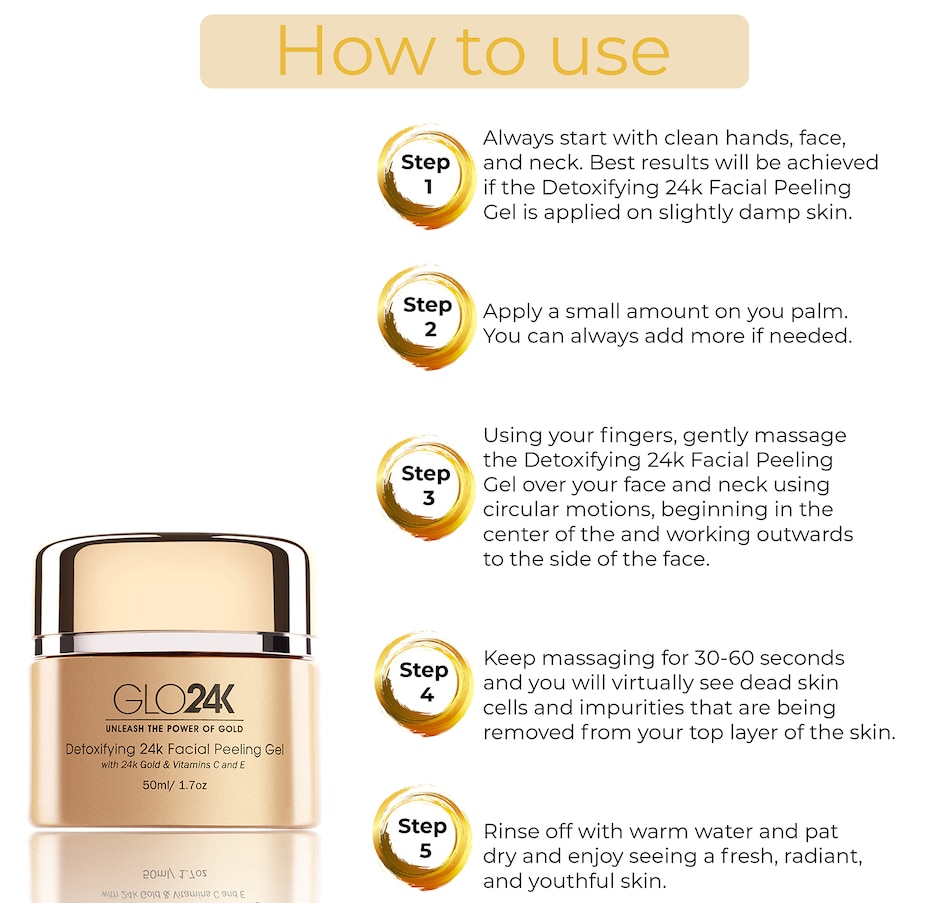 How to use

Step 1
Always start with clean hands, face, and neck. Best results will be achieved if the Detoxifying 24k Facial Peeling Gel is applied on slightly damp skin.

Step 2
Apply a small amount on you palm. You can always add more if needed.

Step 3
Using your fingers, gently massage the Detoxifying 24k Facial Peeling Gel over your face and neck using circular motions, beginning in the center of the and working outwards to the side of the face.

Step 4
Keep massaging for 30-60 seconds and you will virtually see dead skin cells and impurities that are being removed from your top layer of the skin.

Step 5
Rinse off with warm water and pat dry and enjoy seeing a fresh, radiant, and youthful skin.

GLO24K
UNLEASH THE POWER OF GOLD
Detoxifying 24k Facial Peeling Gel
with 24k Gold & Vitamins C and E
50ml/ 1.7oz