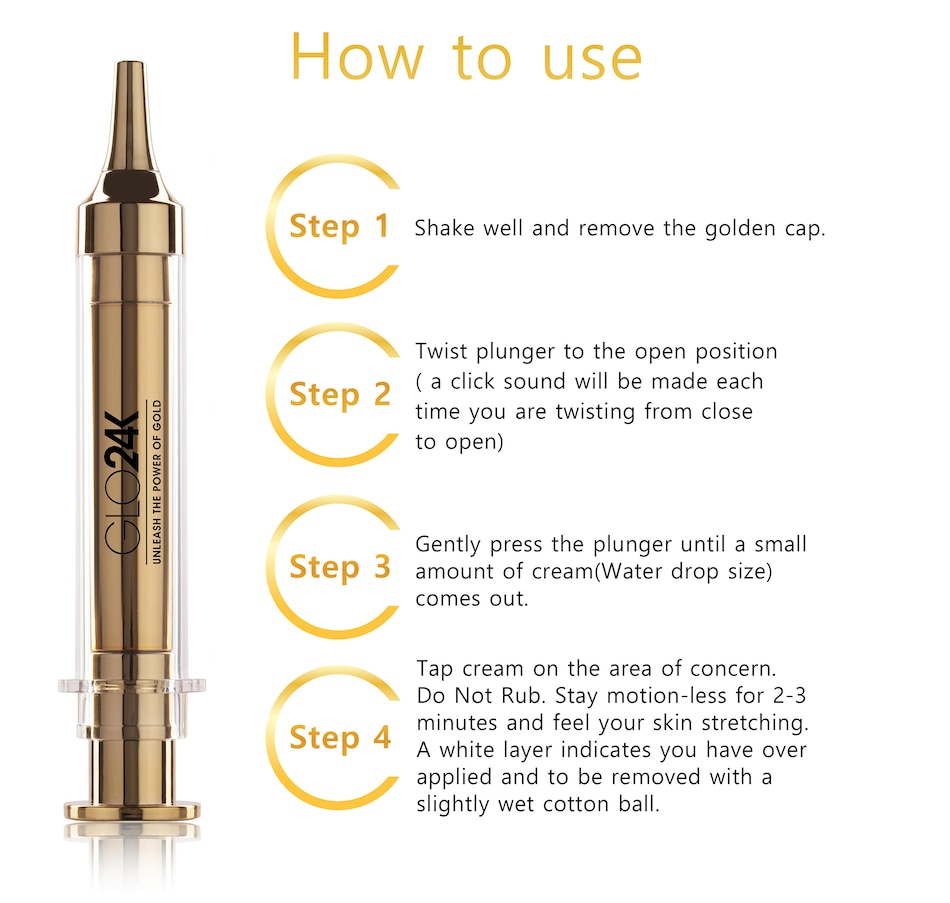 How to use

GLO24K
UNLEASH THE POWER OF GOLD

Step 1 Shake well and remove the golden cap.

Step 2 Twist plunger to the open position ( a click sound will be made each time you are twisting from close to open)

Step 3 Gently press the plunger until a small amount of cream(Water drop size) comes out.

Step 4 Tap cream on the area of concern. Do Not Rub. Stay motion-less for 2-3 minutes and feel your skin stretching. A white layer indicates you have over applied and to be removed with a slightly wet cotton ball.