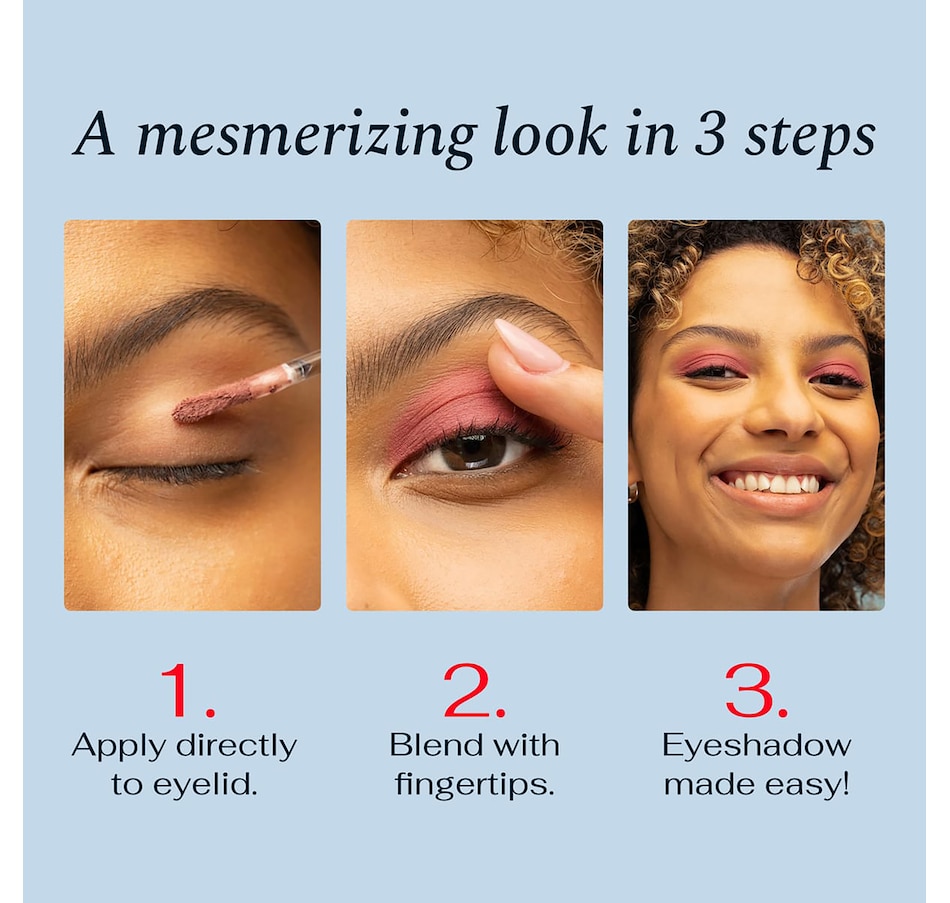 A mesmerizing look in 3 steps

1.
Apply directly to eyelid.

2.
Blend with fingertips.

3.
Eyeshadow made easy!