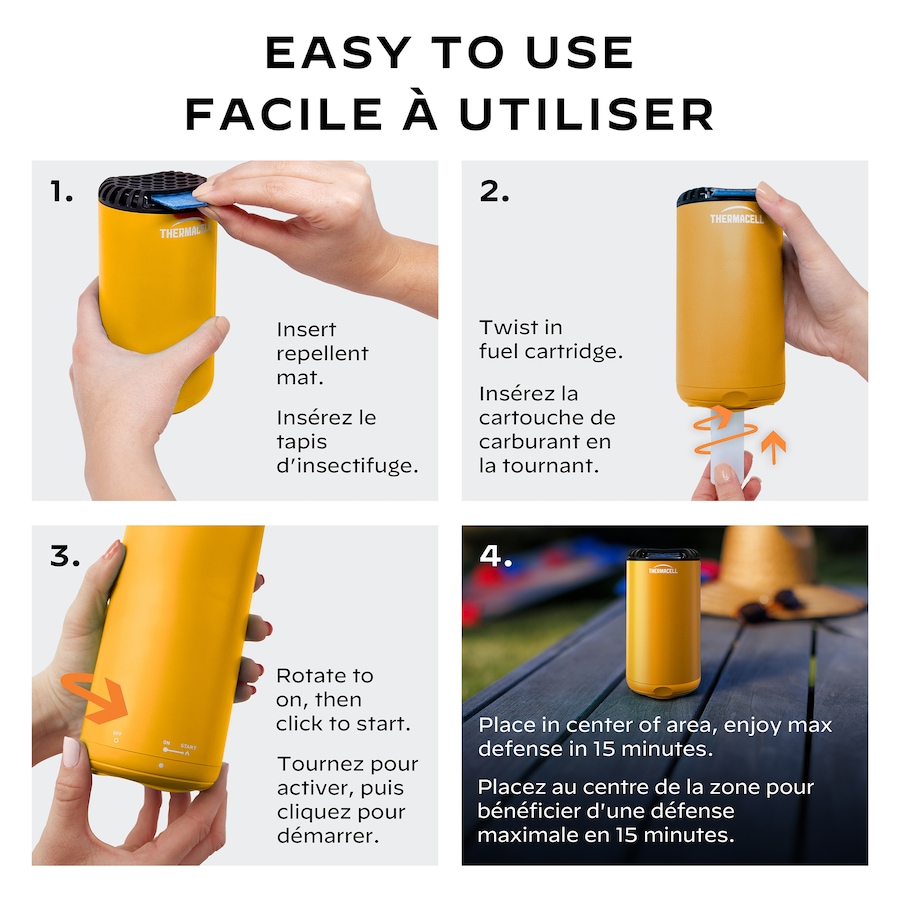 EASY TO USE
FACILE À UTILISER

1.

THERMACELL

Insert repellent mat.

Insérez le tapis d'insectifuge.

2.

THERMACELL

Twist in fuel cartridge.

Insérez la cartouche de carburant en la tournant.

3.

OFF
ON START

Rotate to on, then click to start.

Tournez pour activer, puis cliquez pour démarrer.

4.

THERMACELL

Place in center of area, enjoy max defense in 15 minutes.

Placez au centre de la zone pour bénéficier d'une défense maximale en 15 minutes.