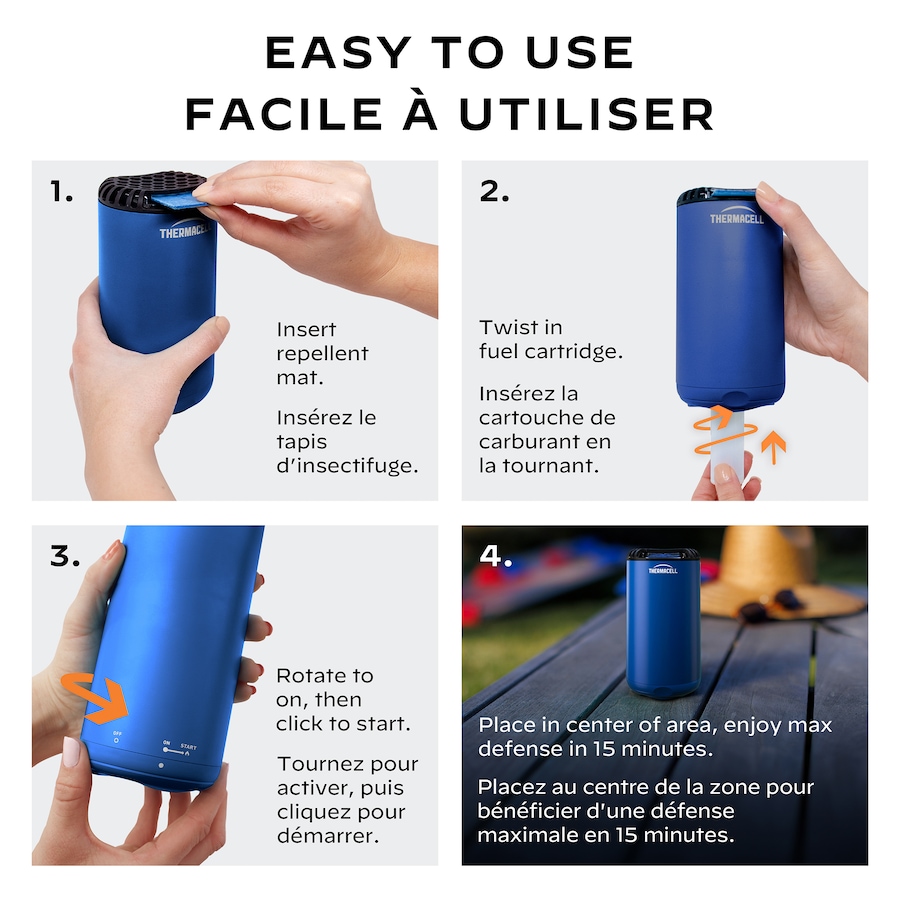 EASY TO USE
FACILE À UTILISER

1.

THERMACELL

Insert repellent mat.

Insérez le tapis d'insectifuge.

2.

THERMACELL

Twist in fuel cartridge.

Insérez la cartouche de carburant en la tournant.

3.

OFF

ON START

Rotate to on, then click to start.

Tournez pour activer, puis cliquez pour démarrer.

4.

THERMACELL

Place in center of area, enjoy max defense in 15 minutes.

Placez au centre de la zone pour bénéficier d'une défense maximale en 15 minutes.