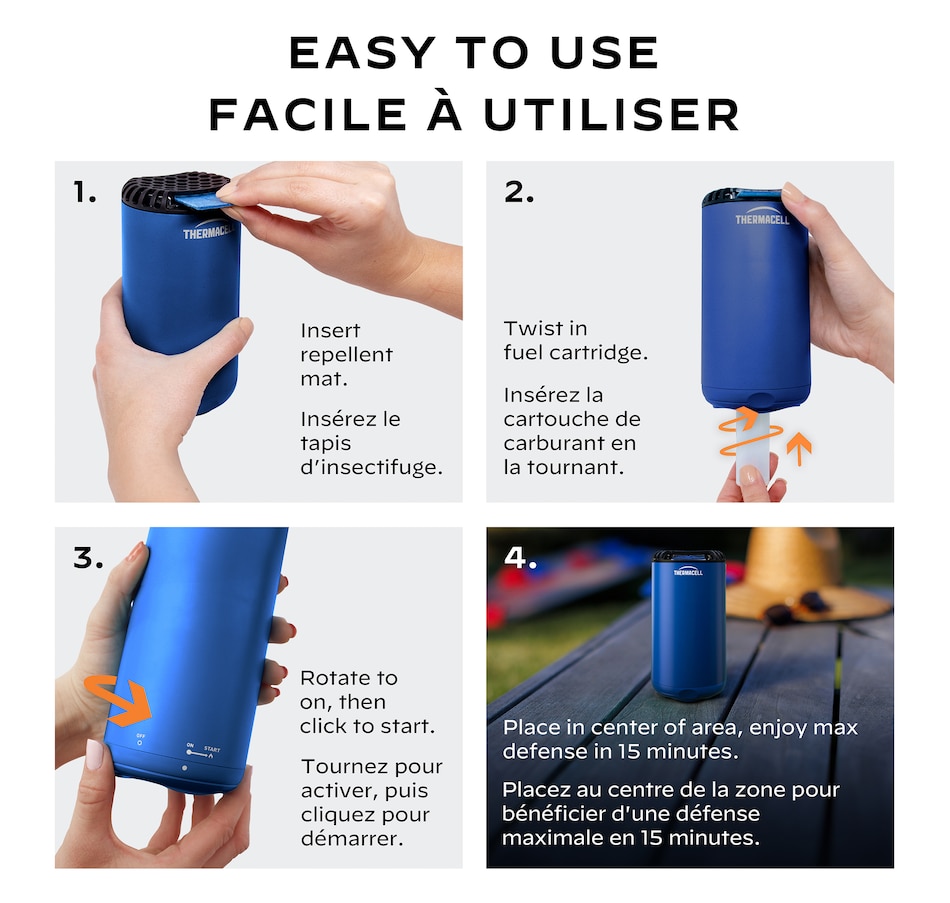 EASY TO USE
FACILE À UTILISER

1.

THERMACELL

Insert repellent mat.

Insérez le tapis d'insectifuge.

2.

THERMACELL

Twist in fuel cartridge.

Insérez la cartouche de carburant en la tournant.

3.

OFF

ON START

Rotate to on, then click to start.

Tournez pour activer, puis cliquez pour démarrer.

4.

THERMACELL

Place in center of area, enjoy max defense in 15 minutes.

Placez au centre de la zone pour bénéficier d'une défense maximale en 15 minutes.