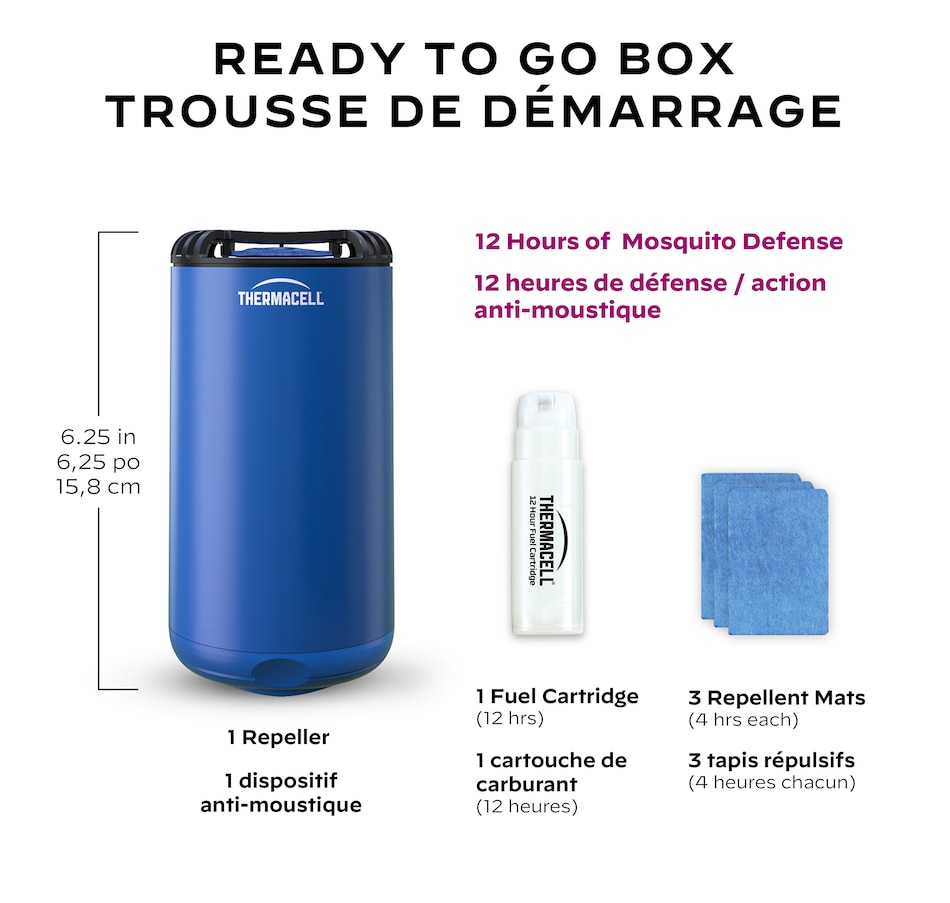 READY TO GO BOX
TROUSSE DE DÉMARRAGE

6.25 in
6,25 po
15,8 cm

THERMACELL

12 Hours of Mosquito Defense

12 heures de défense / action anti-moustique

THERMACELL
12 Hour Fuel Cartridge

1 Repeller

1 dispositif anti-moustique

1 Fuel Cartridge
(12 hrs)

1 cartouche de carburant
(12 heures)

3 Repellent Mats
(4 hrs each)

3 tapis répulsifs
(4 heures chacun)