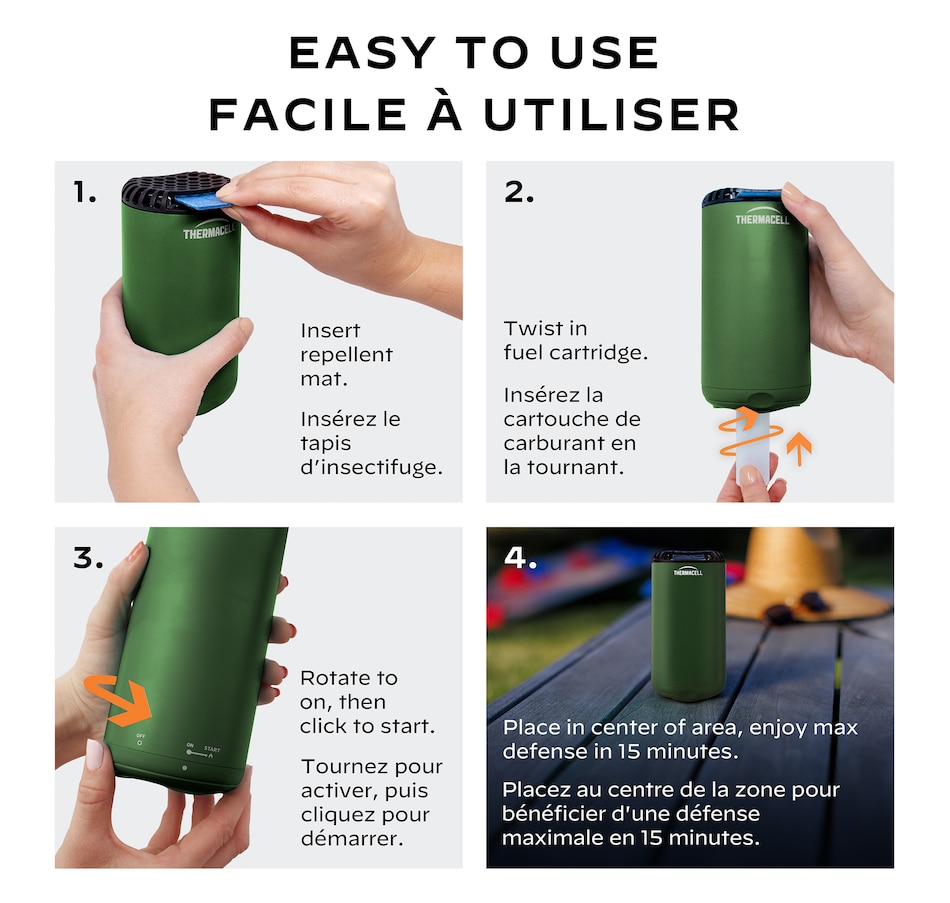 EASY TO USE
FACILE À UTILISER

1.

THERMACELL

Insert repellent mat.

Insérez le tapis d'insectifuge.

2.

THERMACELL

Twist in fuel cartridge.

Insérez la cartouche de carburant en la tournant.

3.

OFF

ON START

Rotate to on, then click to start.

Tournez pour activer, puis cliquez pour démarrer.

4.

THERMACELL

Place in center of area, enjoy max defense in 15 minutes.

Placez au centre de la zone pour bénéficier d'une défense maximale en 15 minutes.