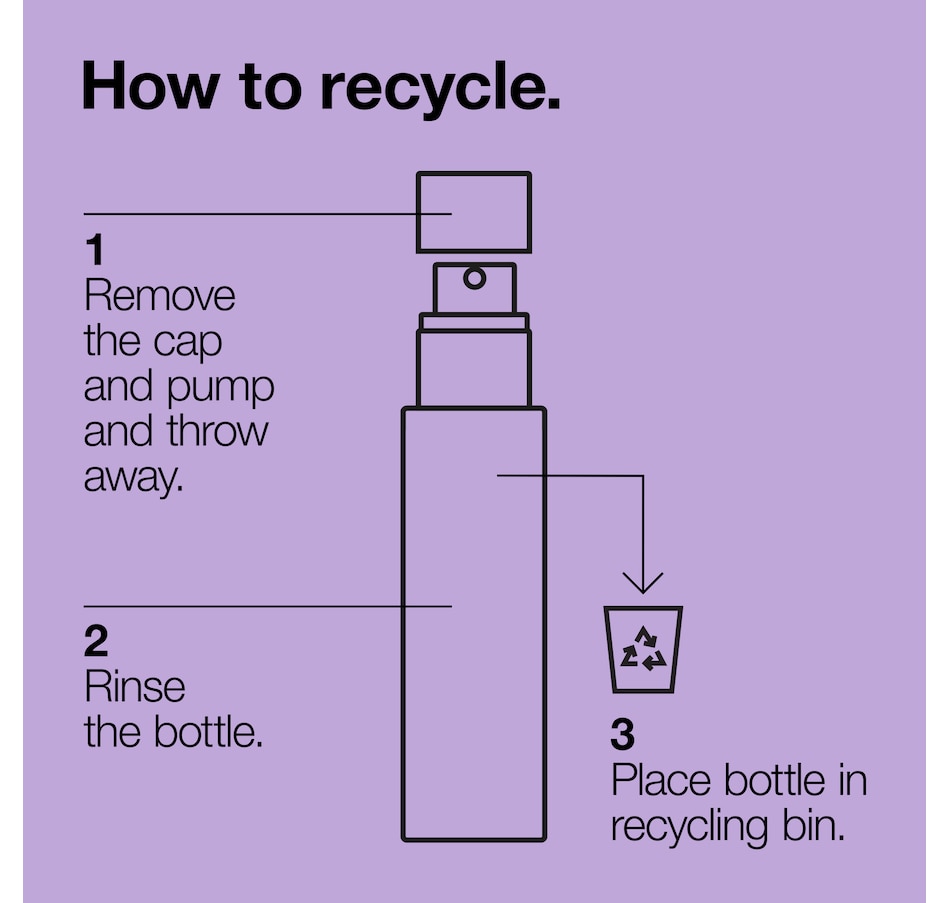 How to recycle.

1
Remove the cap and pump and throw away.

2
Rinse the bottle.

3
Place bottle in recycling bin.