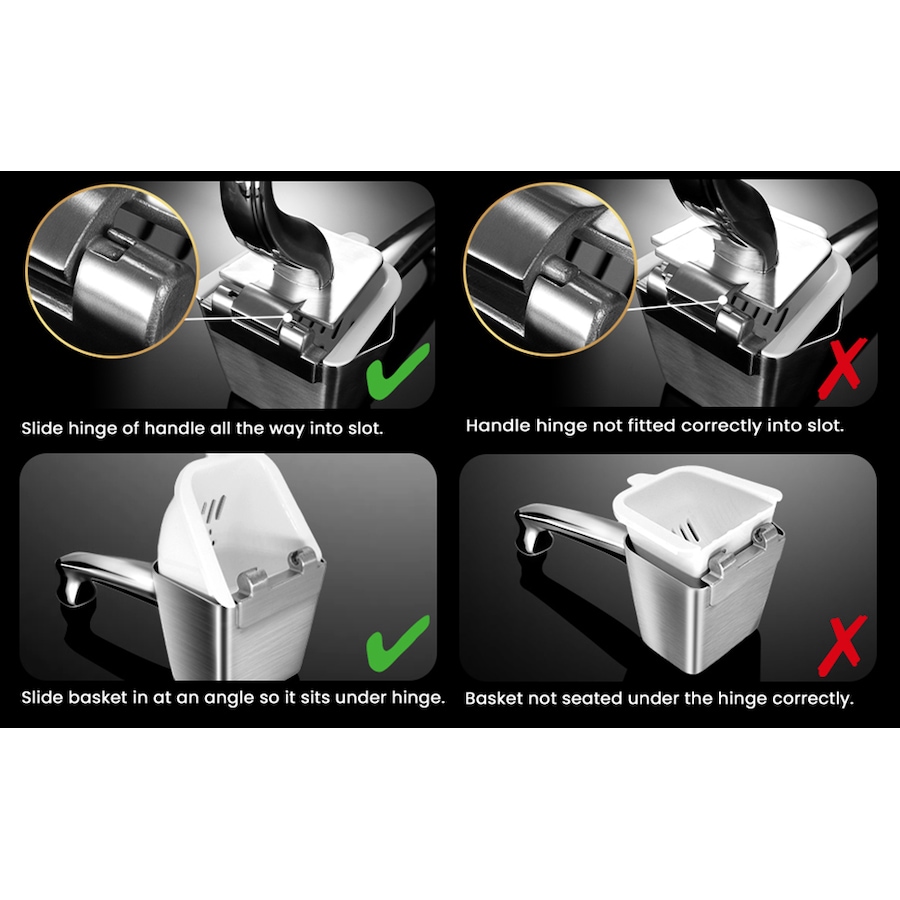 Slide hinge of handle all the way into slot.

Handle hinge not fitted correctly into slot.

Slide basket in at an angle so it sits under hinge.

Basket not seated under the hinge correctly.