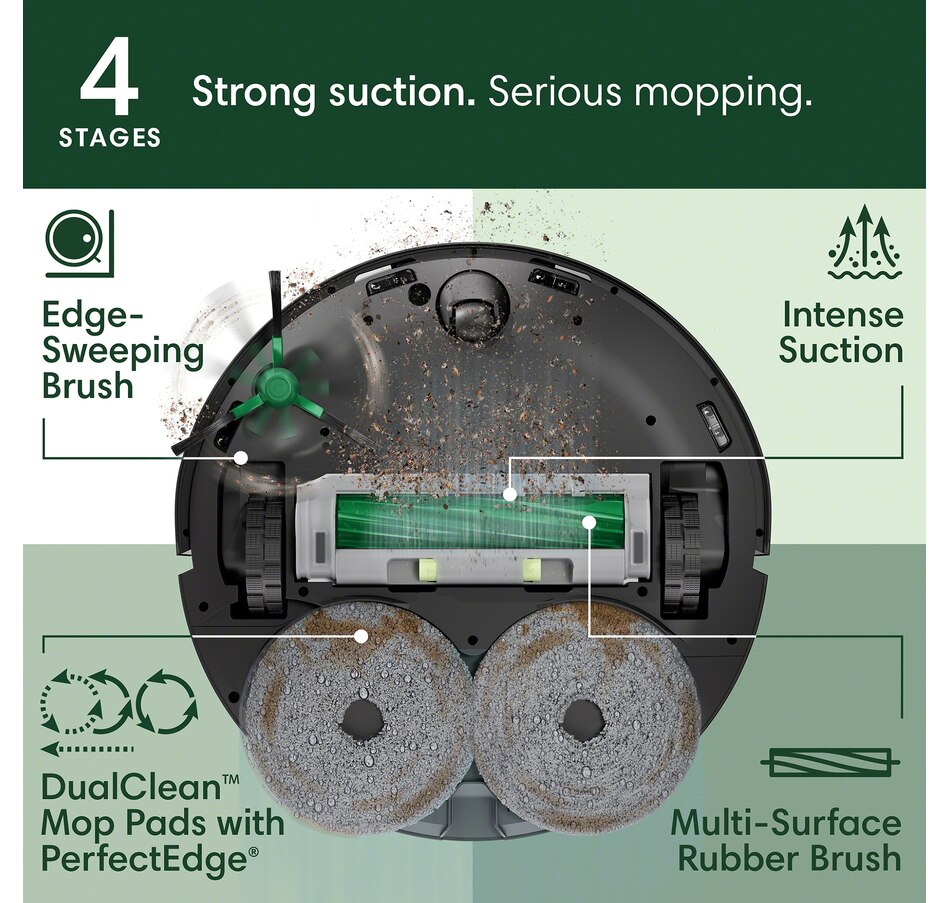 4 STAGES

Strong suction. Serious mopping.

Edge-Sweeping Brush

Intense Suction

DualClean™ Mop Pads with PerfectEdge®

Multi-Surface Rubber Brush