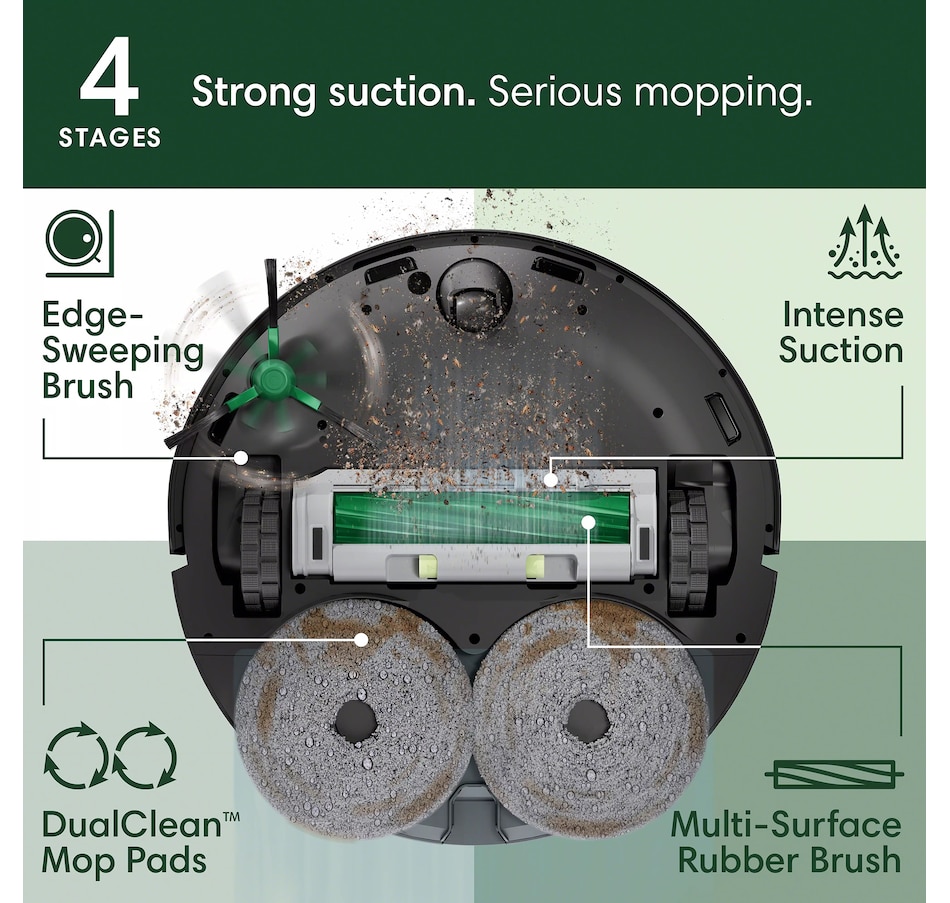 4
STAGES

Strong suction. Serious mopping.

Edge-Sweeping Brush

Intense Suction

DualClean™ Mop Pads

Multi-Surface Rubber Brush