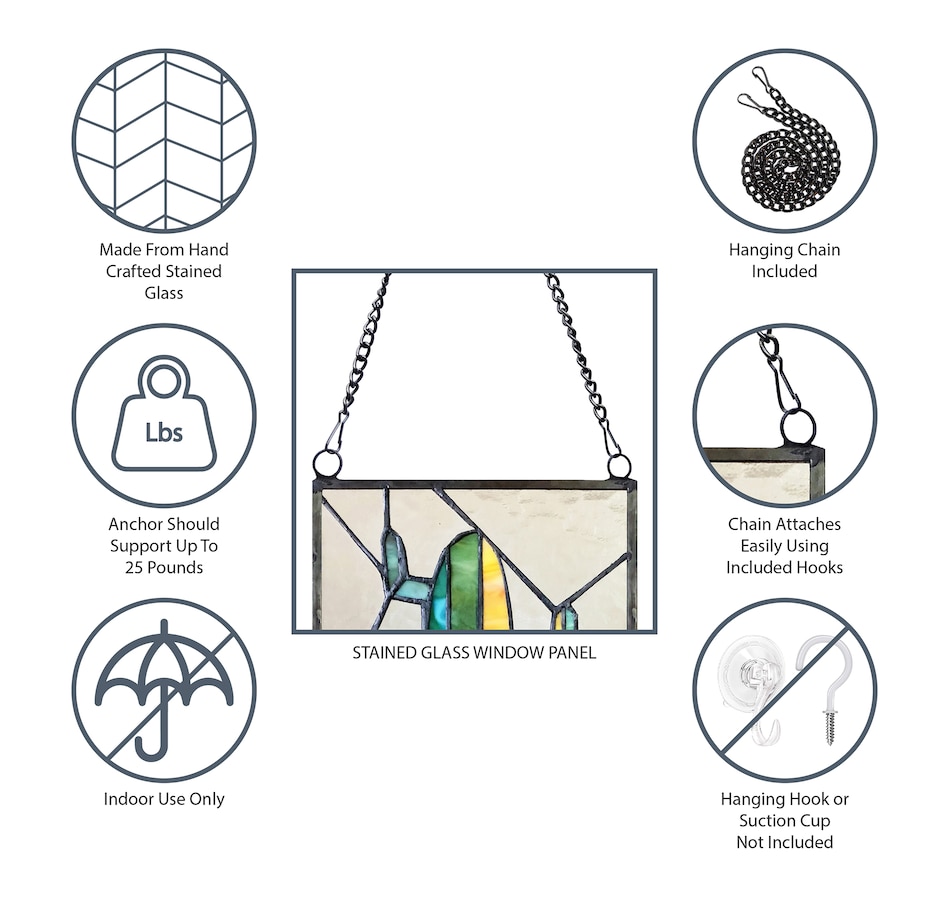 Made From Hand Crafted Stained Glass

Lbs

Anchor Should Support Up To 25 Pounds

Indoor Use Only

STAINED GLASS WINDOW PANEL

Hanging Chain Included

Chain Attaches Easily Using Included Hooks

Hanging Hook or Suction Cup Not Included