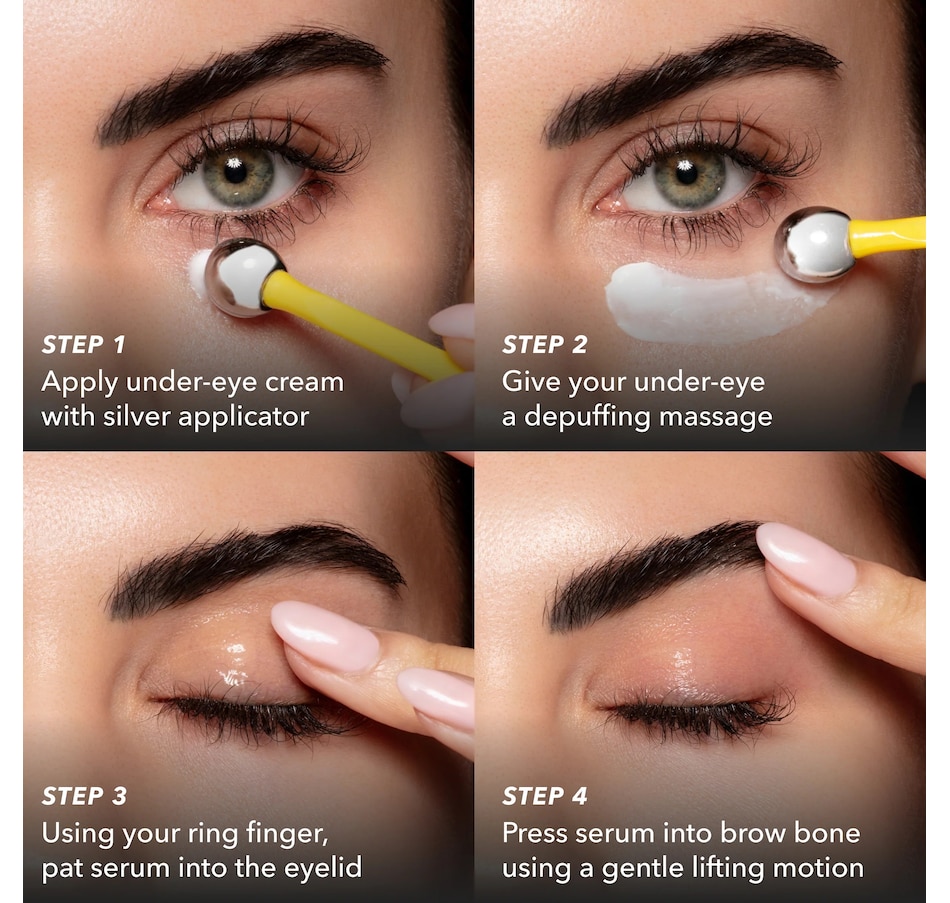 STEP 1
Apply under-eye cream with silver applicator

STEP 2
Give your under-eye a depuffing massage

STEP 3
Using your ring finger, pat serum into the eyelid

STEP 4
Press serum into brow bone using a gentle lifting motion