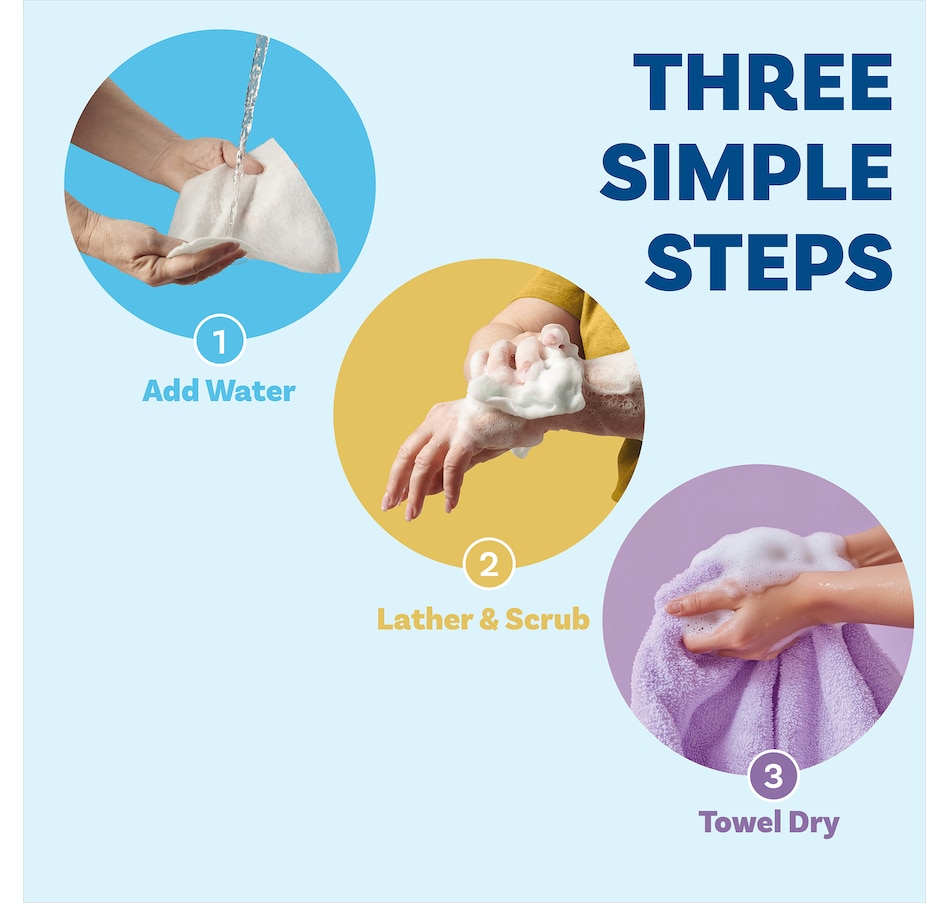 THREE SIMPLE STEPS

1
Add Water

2
Lather & Scrub

3
Towel Dry