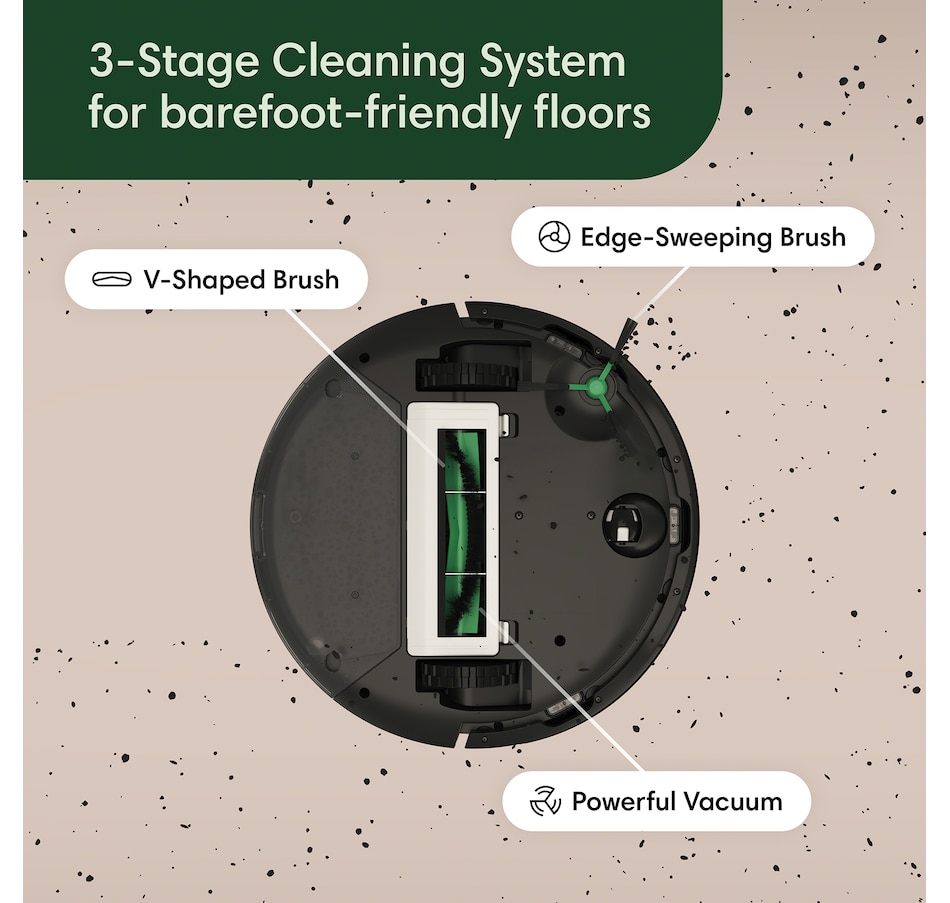 3-Stage Cleaning System for barefoot-friendly floors

Edge-Sweeping Brush

V-Shaped Brush

Powerful Vacuum