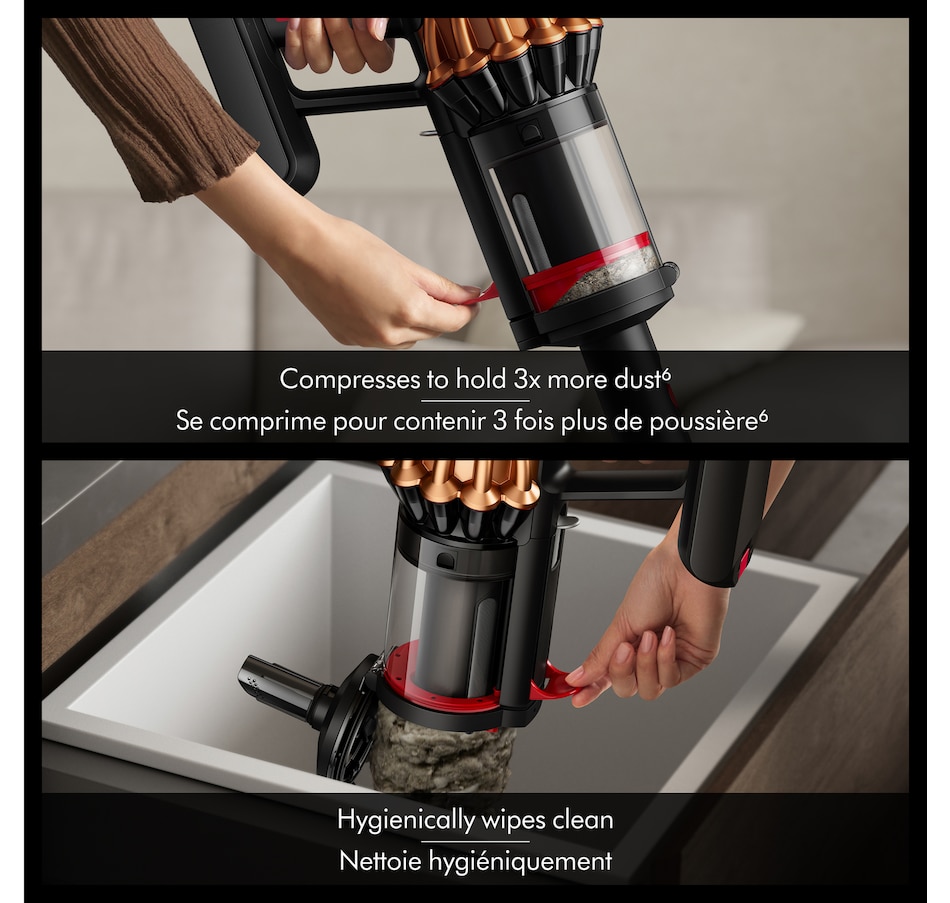 Compresses to hold 3x more dust$^6$

Se comprime pour contenir 3 fois plus de poussière$^6$

Hygienically wipes clean

Nettoie hygiéniquement