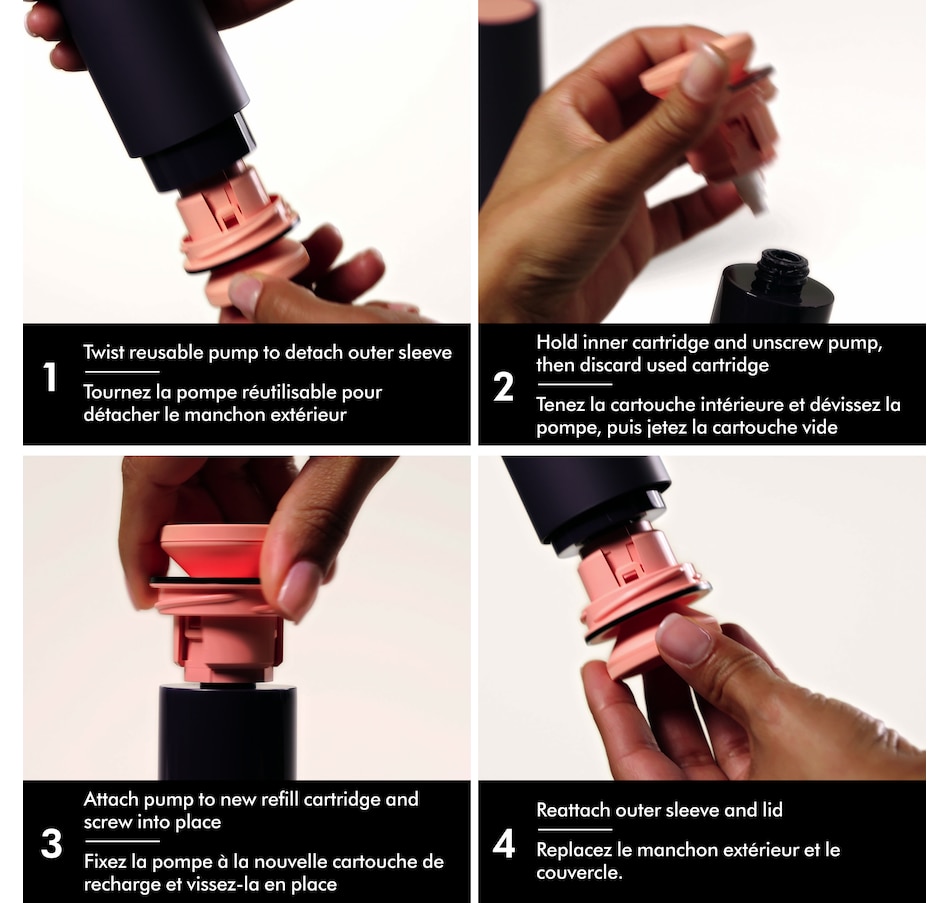 1

Twist reusable pump to detach outer sleeve

Tournez la pompe réutilisable pour détacher le manchon extérieur

2

Hold inner cartridge and unscrew pump, then discard used cartridge

Tenez la cartouche intérieure et dévissez la pompe, puis jetez la cartouche vide

3

Attach pump to new refill cartridge and screw into place

Fixez la pompe à la nouvelle cartouche de recharge et vissez-la en place

4

Reattach outer sleeve and lid

Replacez le manchon extérieur et le couvercle.